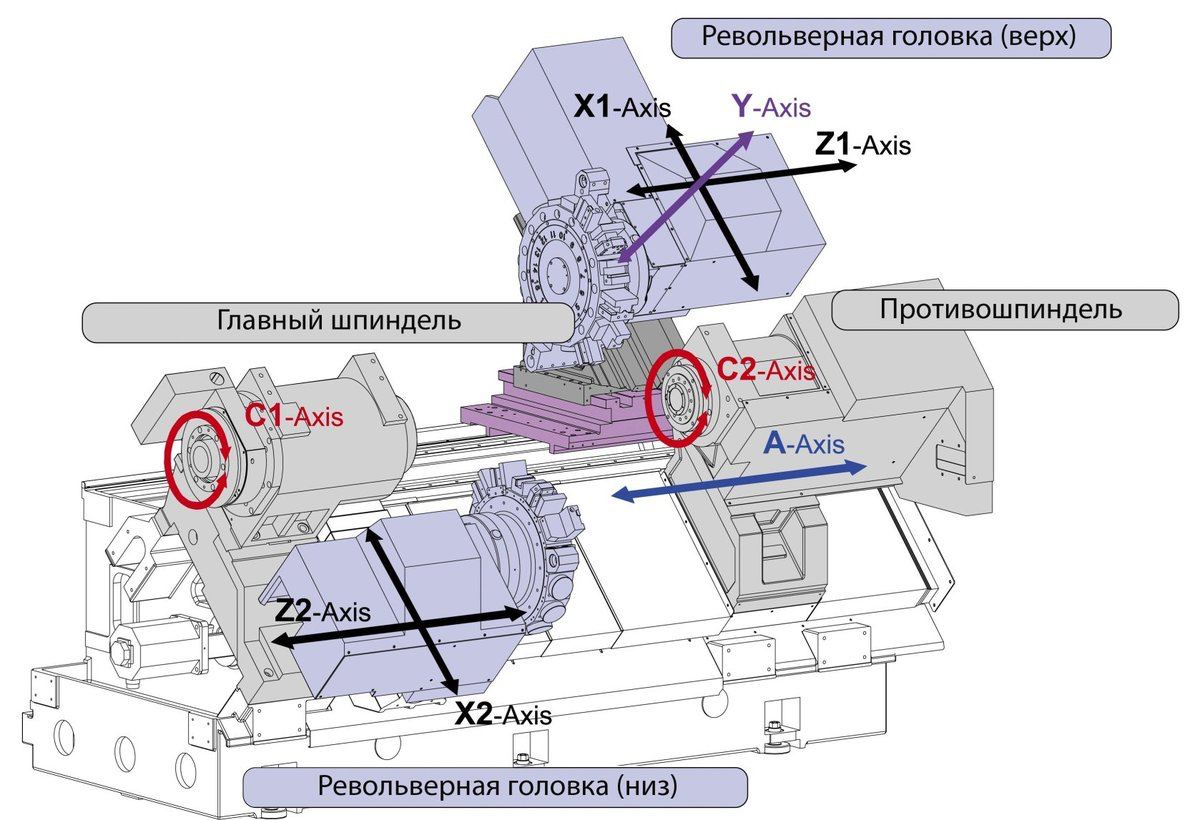 Револьверная головка (верх)

X1-Axis

Y-Axis

Z1-Axis

Главный шпиндель

Противошпиндель

C2-Axis

C1-Axis

A-Axis

Z2-Axis

X2-Axis

Револьверная головка (низ)